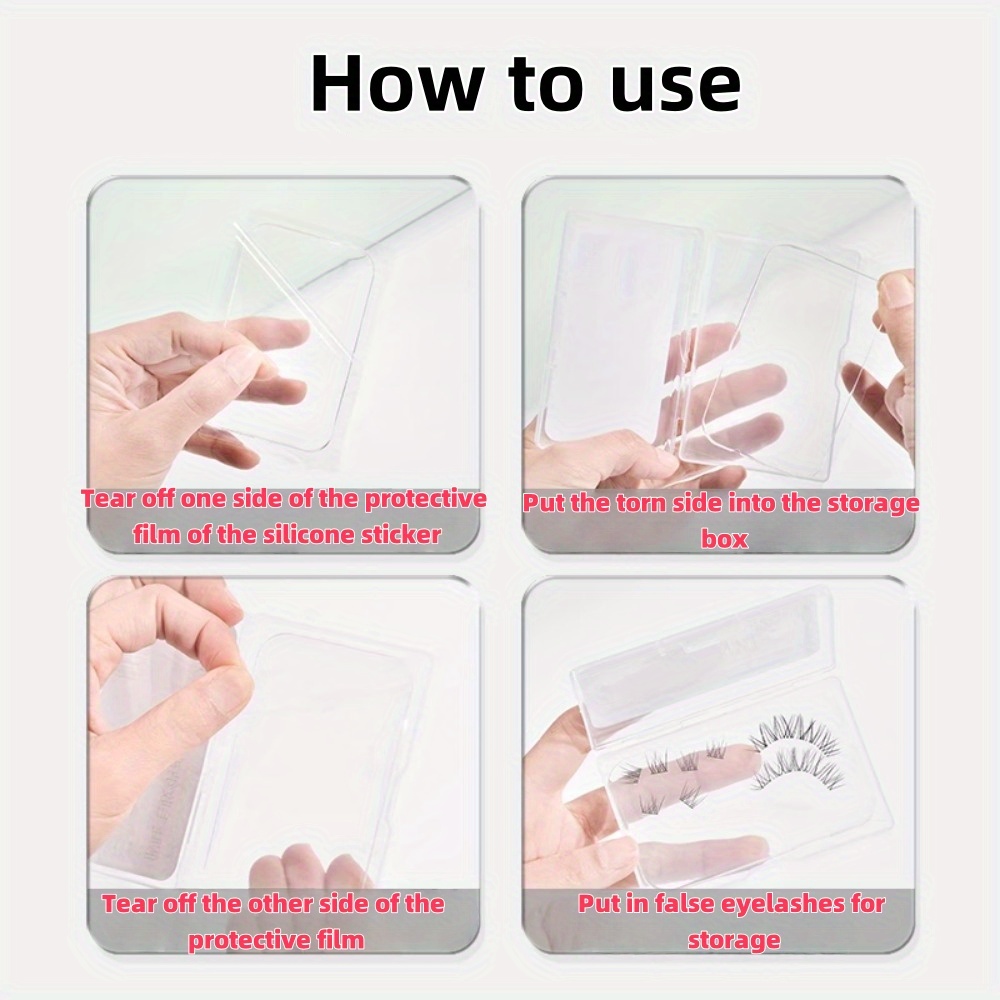 How to use

Tear off one side of the protective film of the silicone sticker

Put the torn side into the storage box

Tear off the other side of the protective film

Put in false eyelashes for storage